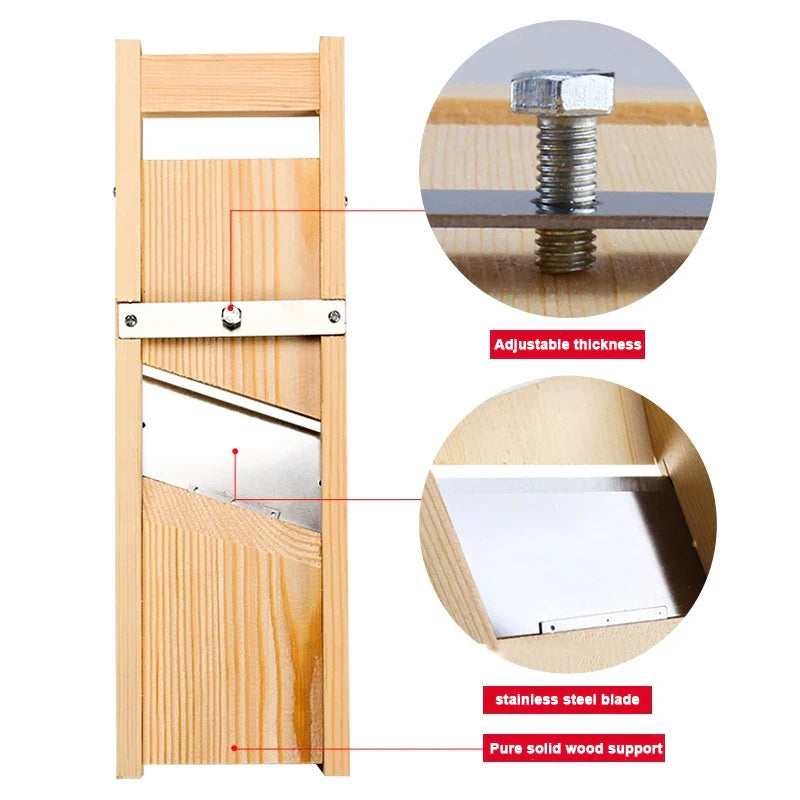 Adjustable thickness

stainless steel blade

Pure solid wood support